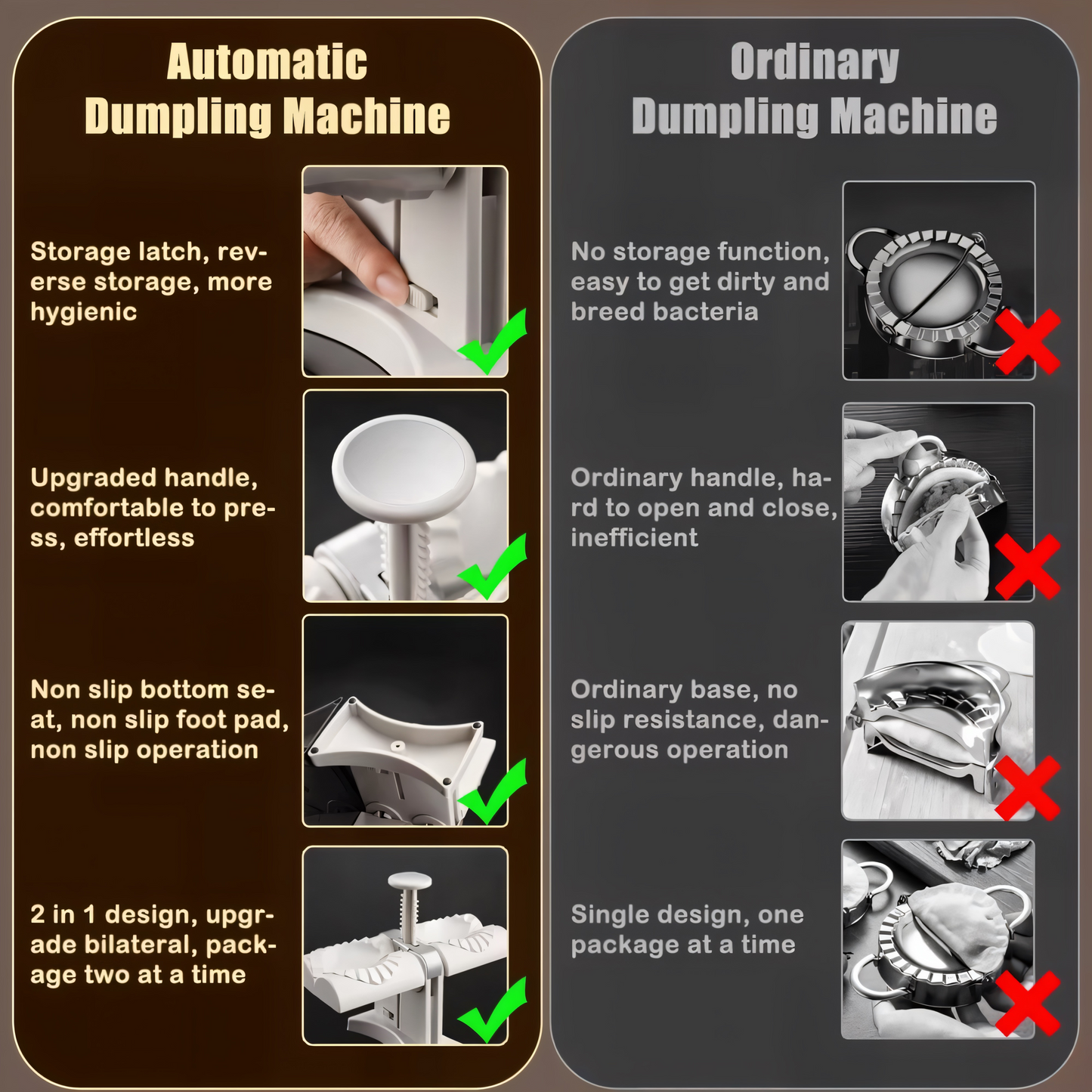 Automatic Dumpling Machine

Storage latch, reverse storage, more hygienic

Upgraded handle, comfortable to press, effortless

Non slip bottom seat, non slip foot pad, non slip operation

2 in 1 design, upgrade bilateral, package two at a time

Ordinary Dumpling Machine

No storage function, easy to get dirty and breed bacteria

Ordinary handle, hard to open and close, inefficient

Ordinary base, no slip resistance, dangerous operation

Single design, one package at a time