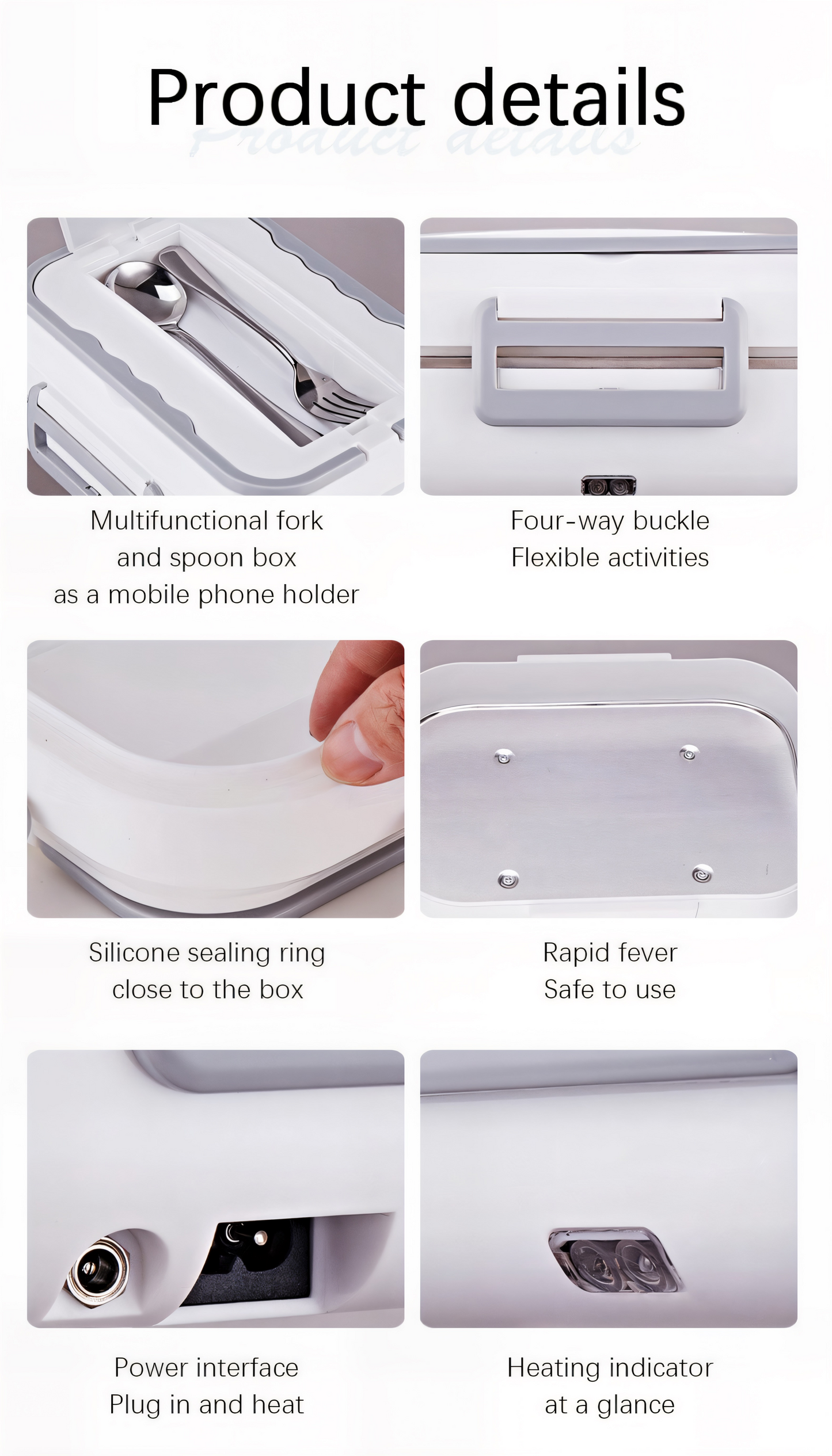 Product details

Product details

Multifunctional fork and spoon box as a mobile phone holder

Four-way buckle Flexible activities

Silicone sealing ring close to the box

Rapid fever Safe to use

Power interface Plug in and heat

Heating indicator at a glance