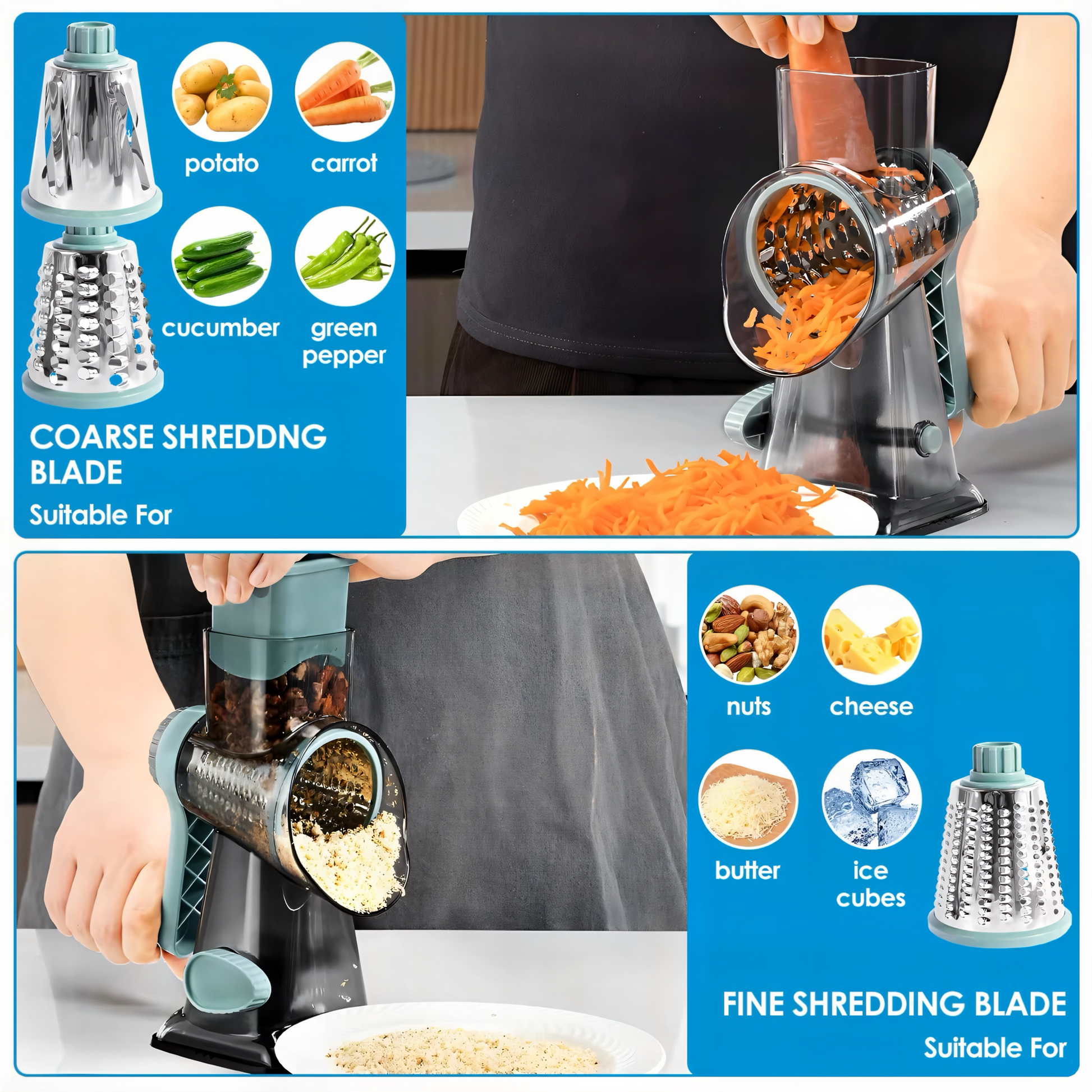 potato

carrot

cucumber

green pepper

COARSE SHREDDNG BLADE

Suitable For

nuts

cheese

butter

ice cubes

FINE SHREDDING BLADE

Suitable For