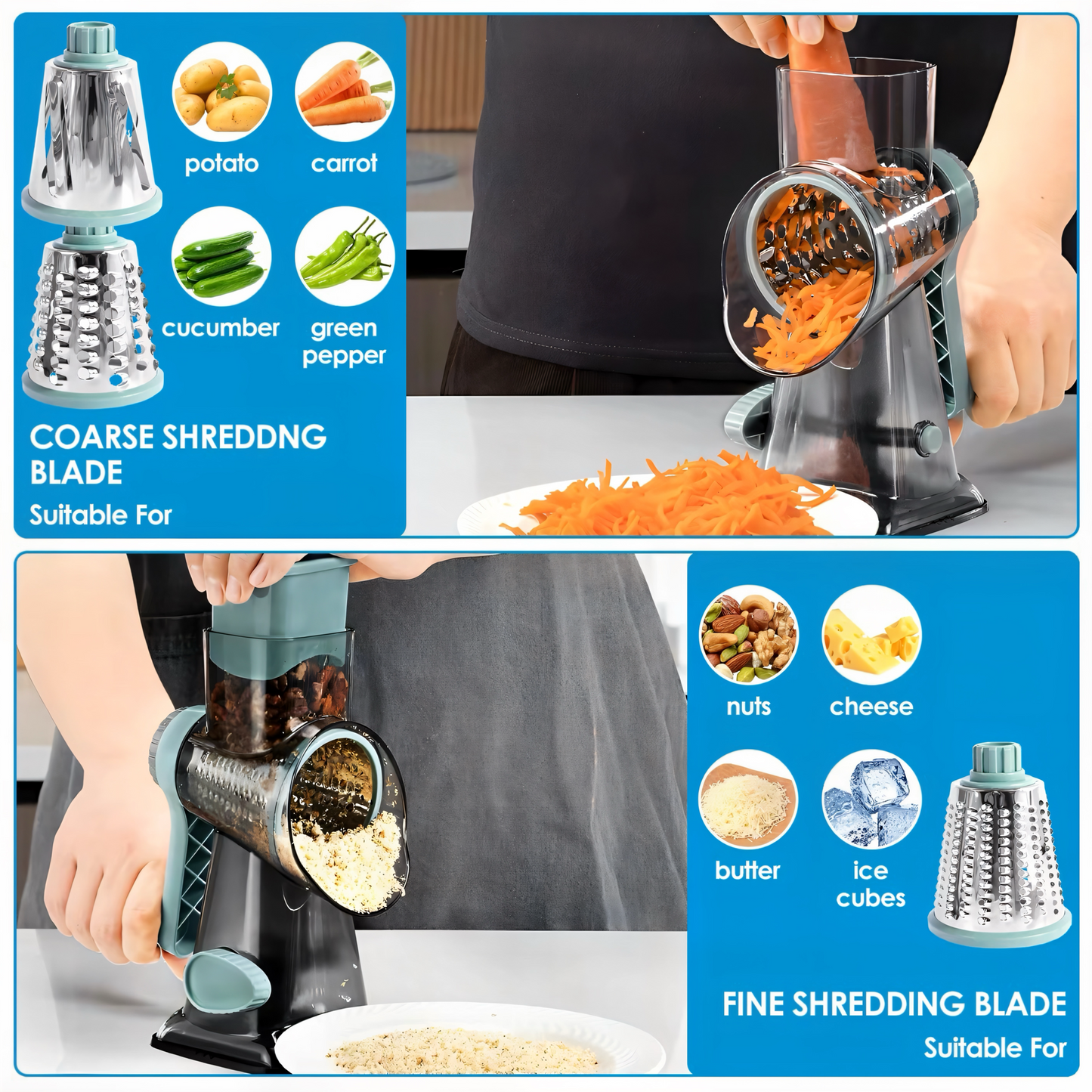 potato

carrot

cucumber

green pepper

COARSE SHREDDNG BLADE

Suitable For

nuts

cheese

butter

ice cubes

FINE SHREDDING BLADE

Suitable For